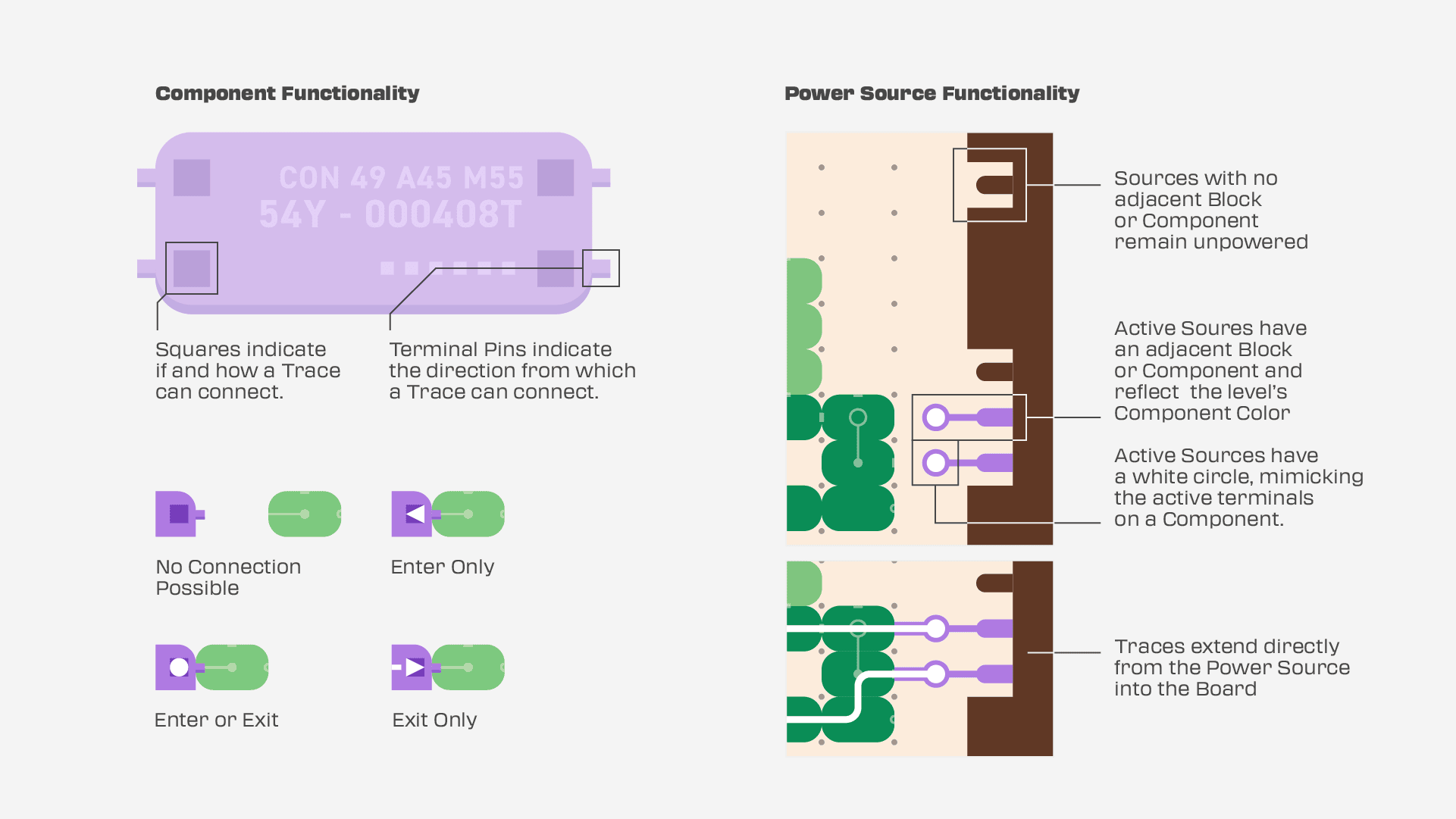 Component Functionality

CON 49 A45 M55
54Y - 000408T

Squares indicate if and how a Trace can connect.

Terminal Pins indicate the direction from which a Trace can connect.

No Connection Possible

Enter Only

Enter or Exit

Exit Only

Power Source Functionality

Sources with no adjacent Block or Component remain unpowered

Active Soures have an adjacent Block or Component and reflect the level's Component Color

Active Sources have a white circle, mimicking the active terminals on a Component.

Traces extend directly from the Power Source into the Board